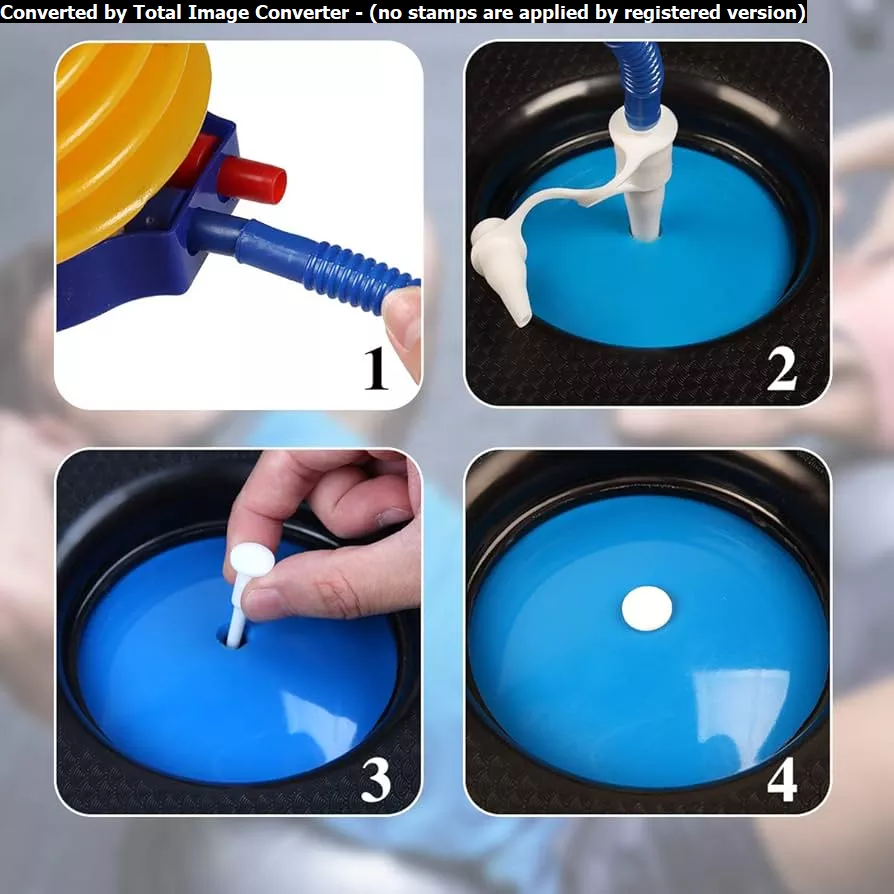 Converted by Total Image Converter - (no stamps are applied by registered version)

1

2

3

4